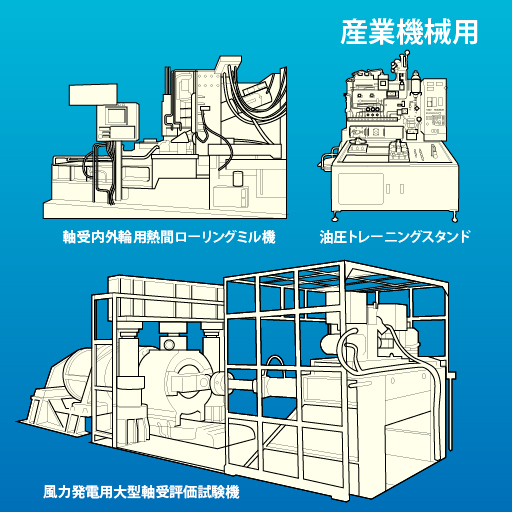 産業機械用

軸受内外輪用熱間ローリングミル機

油圧トレーニングスタンド

風力発電用大型軸受評価試験機